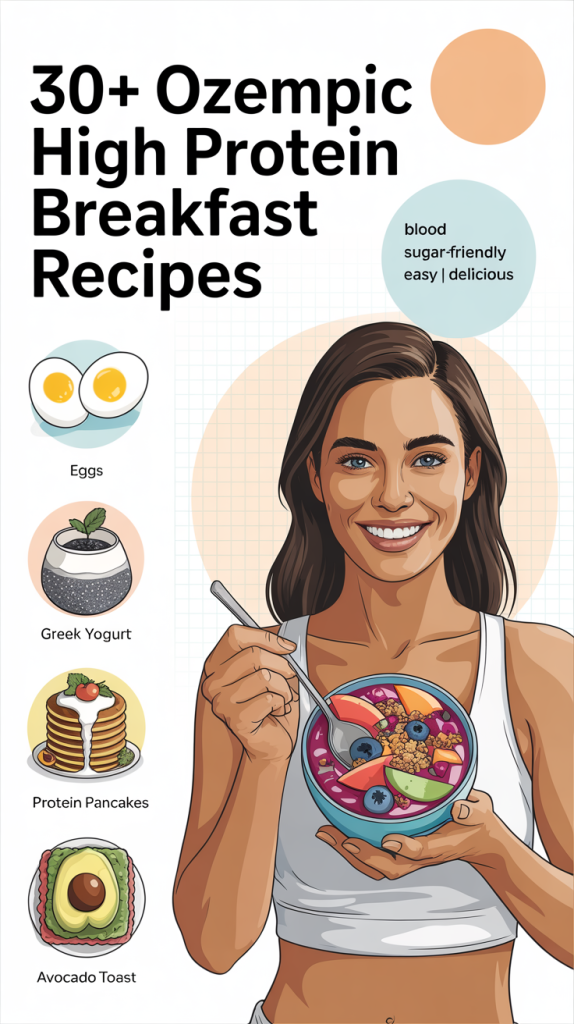 30+ Ozempic High Protein Breakfast Recipes

blood sugar-friendly easy | delicious

Eggs

Greek Yogurt

Protein Pancakes

Avocado Toast