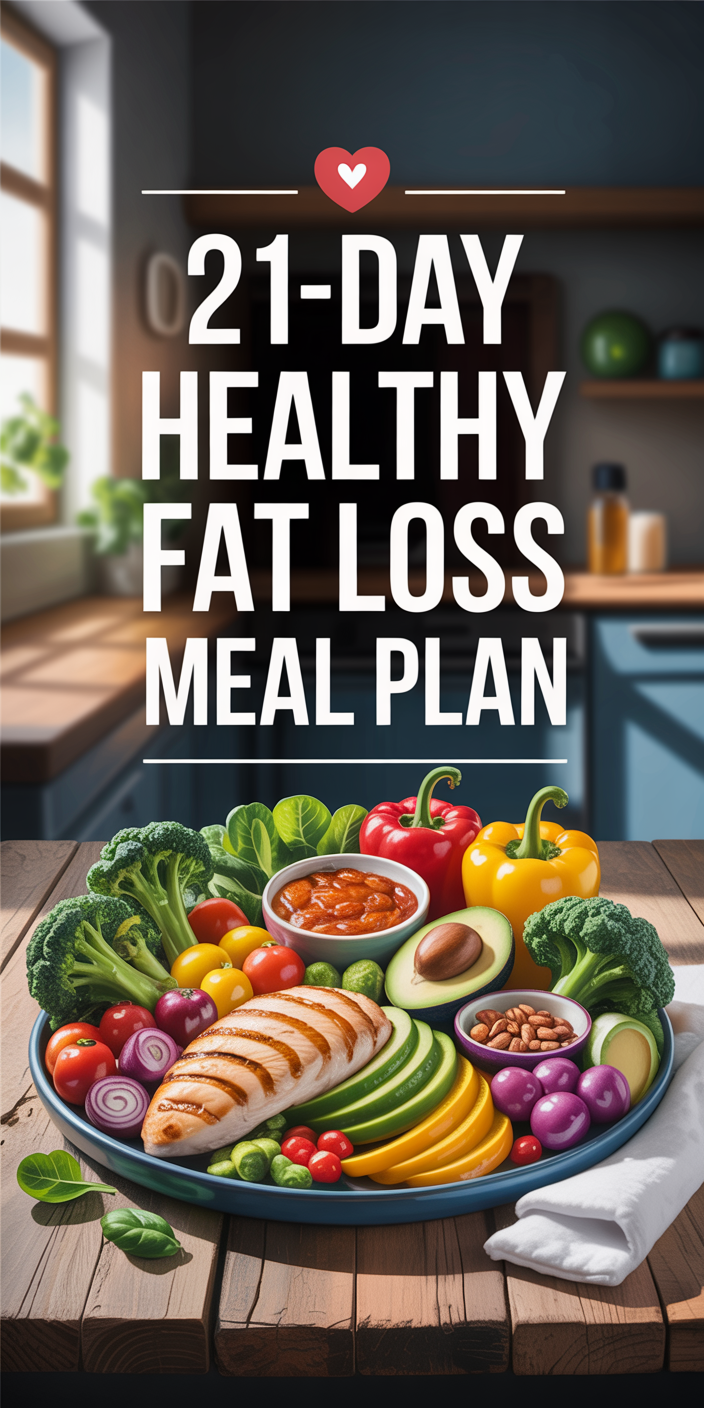 21-DAY HEALTHY FAT LOSS MEAL PLAN