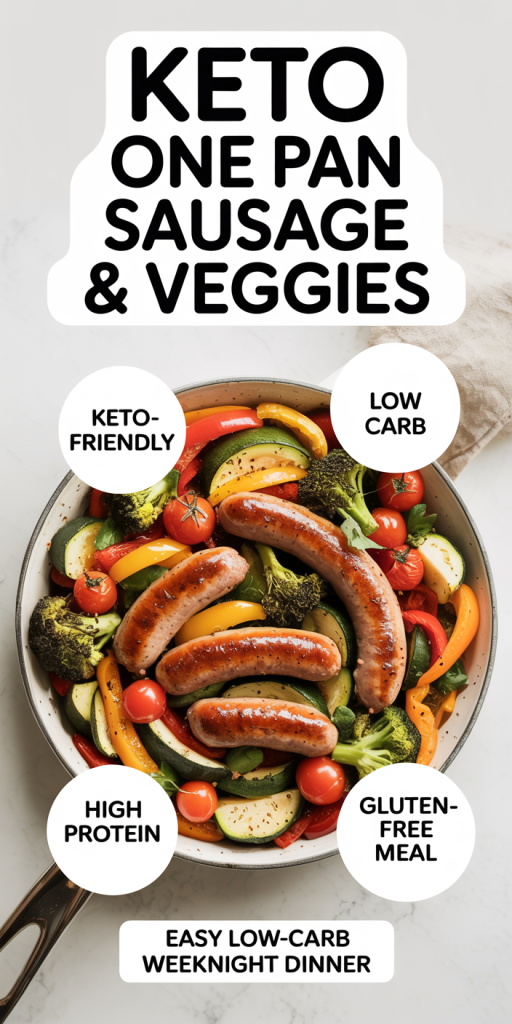 KETO ONE PAN SAUSAGE & VEGGIES

KETO-FRIENDLY

LOW CARB

HIGH PROTEIN

GLUTEN-FREE MEAL

EASY LOW-CARB WEEKNIGHT DINNER