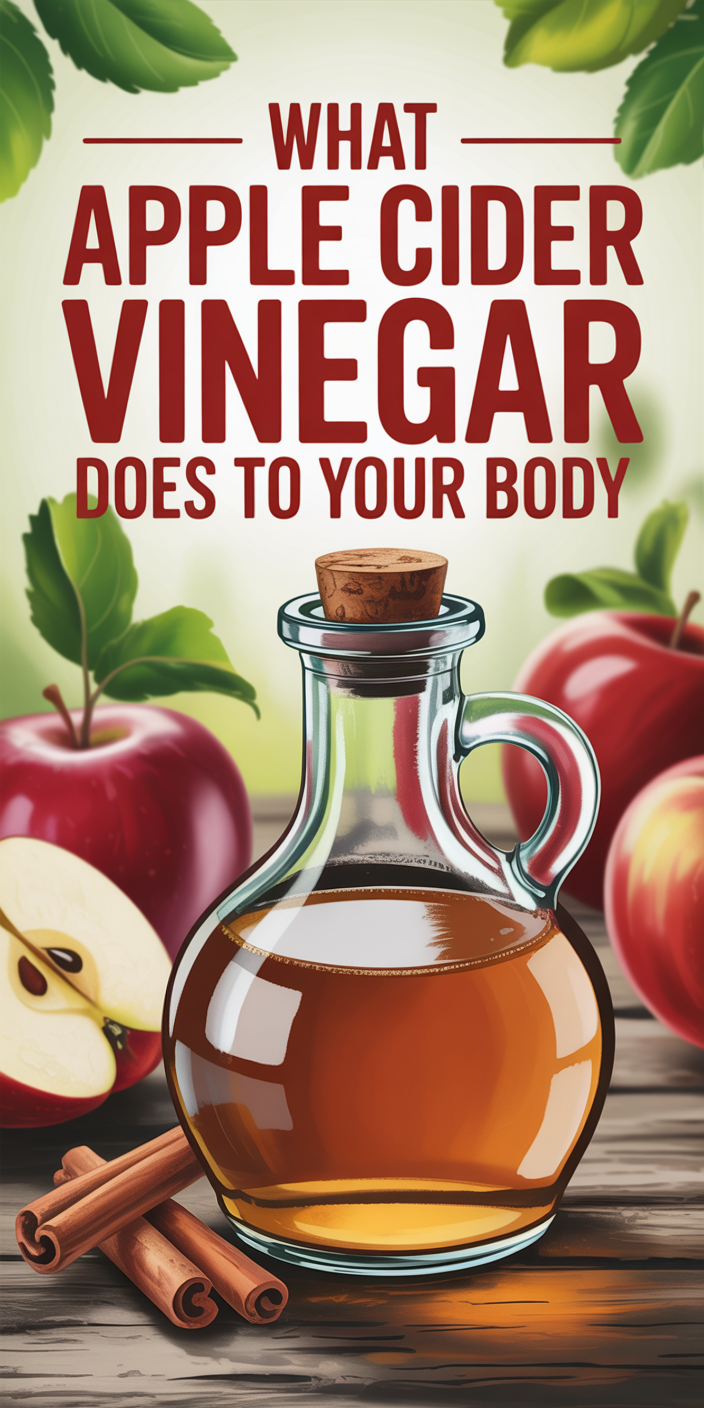 WHAT
APPLE CIDER
VINEGAR
DOES TO YOUR BODY