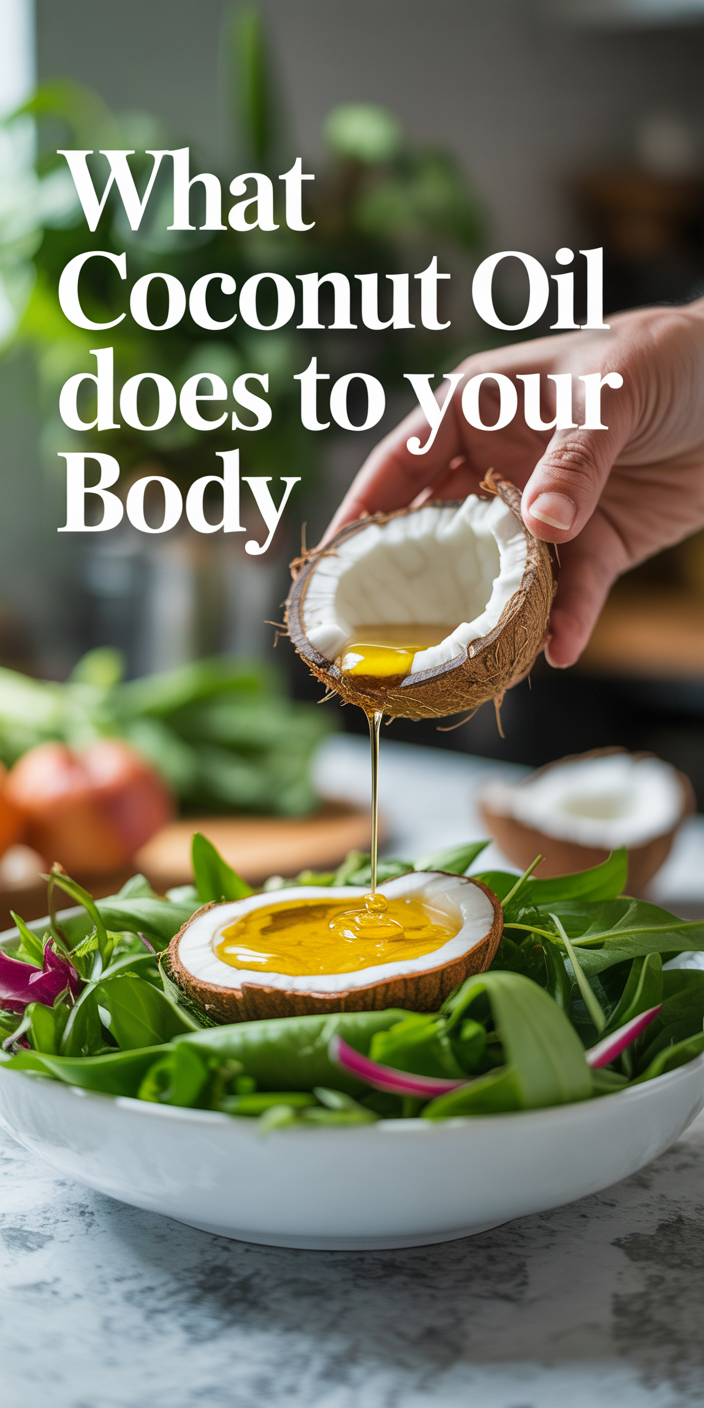 What Coconut Oil does to your Body