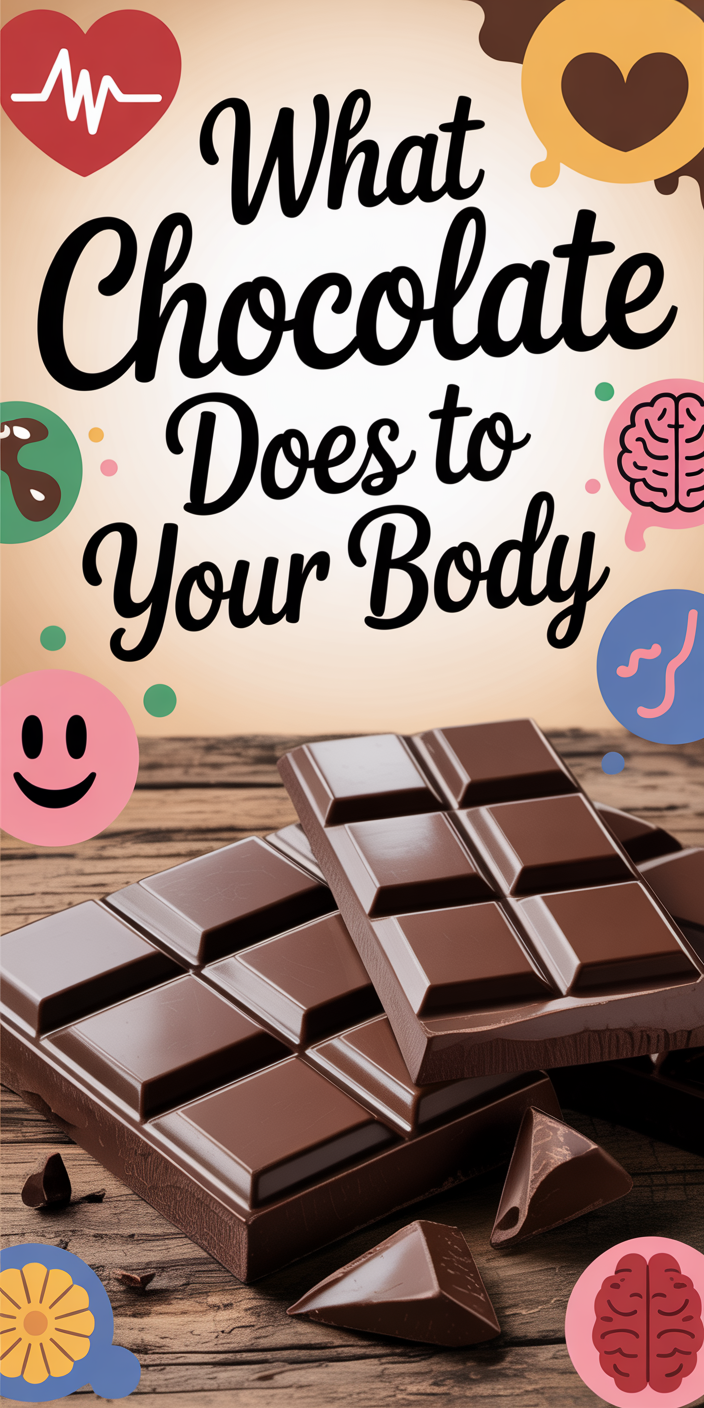 What Chocolate Does to Your Body